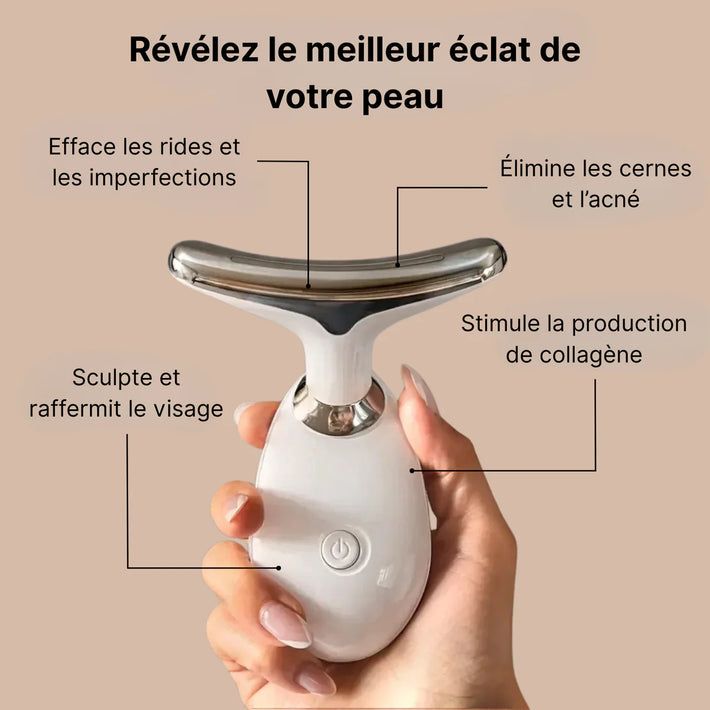 Révélez le meilleur éclat de votre peau

Efface les rides et les imperfections

Élimine les cernes et l'acné

Stimule la production de collagène

Sculpte et raffermit le visage